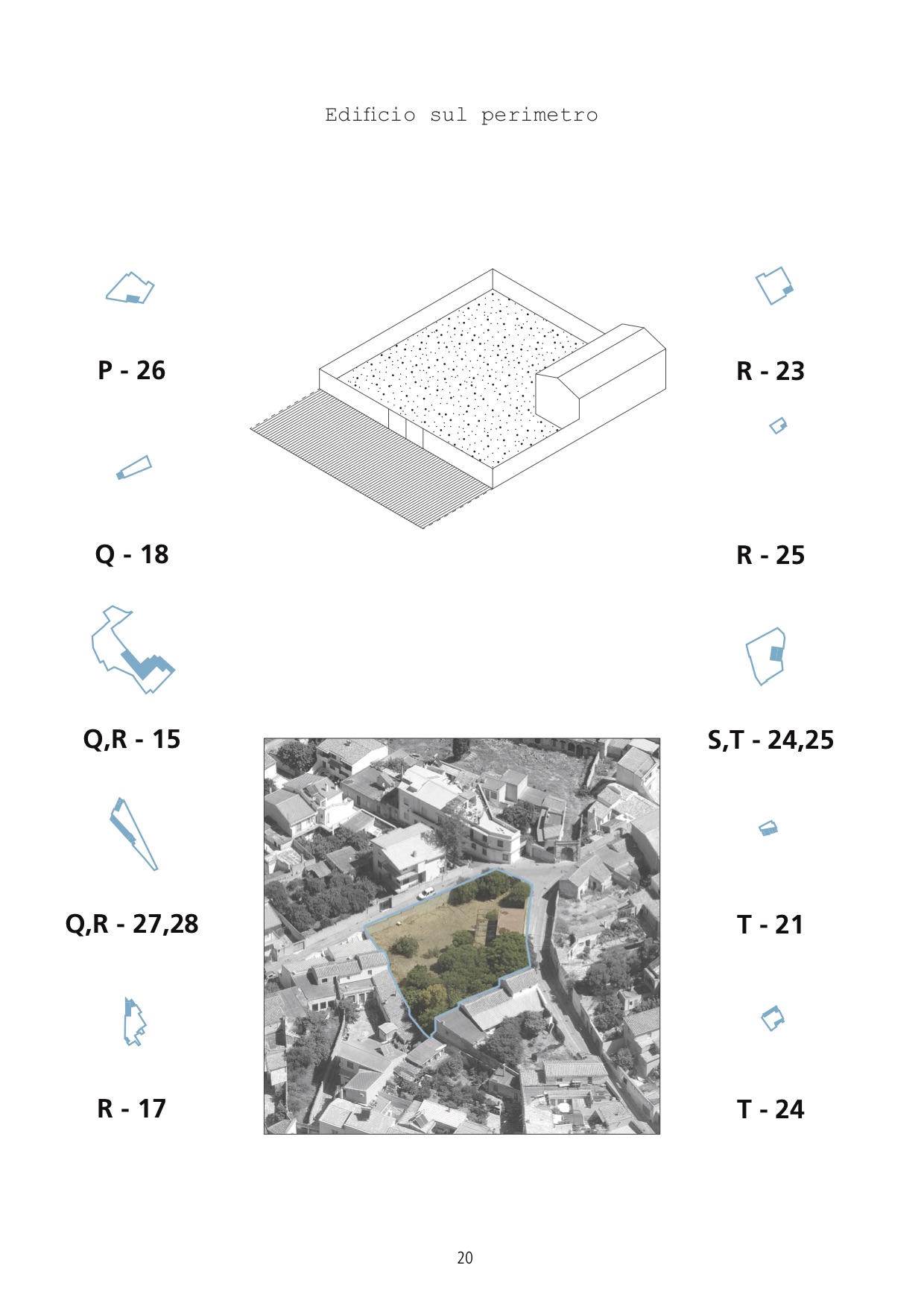 Edificio sul perimetro

P - 26

Q - 18

Q,R - 15

Q,R - 27,28

R - 17

R - 23

R - 25

S,T - 24,25

T - 21

T - 24

20