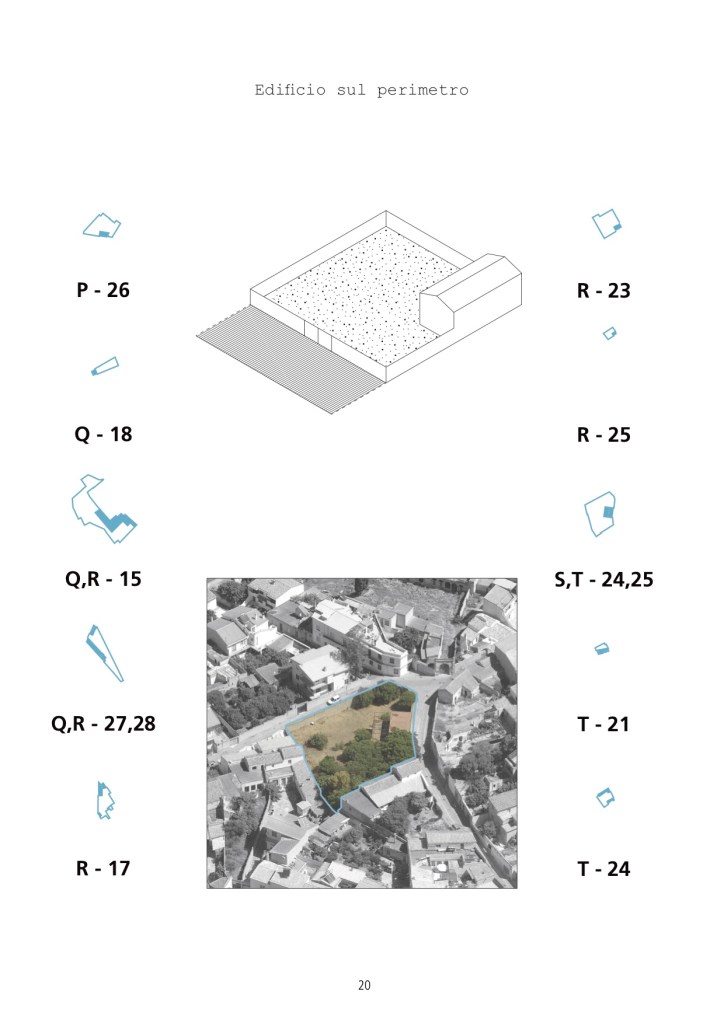 Edificio sul perimetro

P - 26

Q - 18

Q,R - 15

Q,R - 27,28

R - 17

R - 23

R - 25

S,T - 24,25

T - 21

T - 24

20